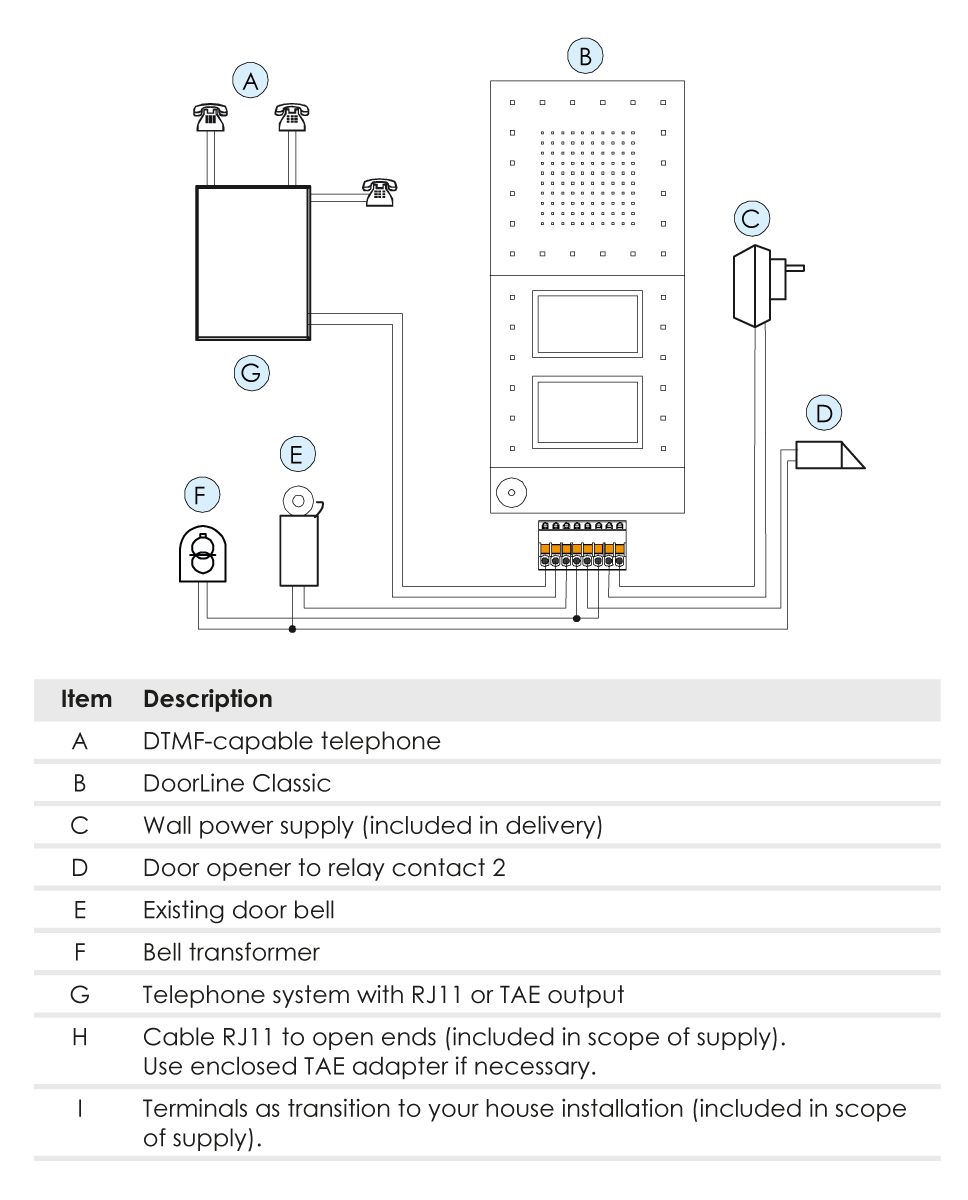 A

B

C

G

D

E

F

| Item | Description |
|---|---|
| A | DTMF-capable telephone |
| B | DoorLine Classic |
| C | Wall power supply (included in delivery) |
| D | Door opener to relay contact 2 |
| E | Existing door bell |
| F | Bell transformer |
| G | Telephone system with RJ11 or TAE output |
| H | Cable RJ11 to open ends (included in scope of supply). Use enclosed TAE adapter if necessary. |
| I | Terminals as transition to your house installation (included in scope of supply). |