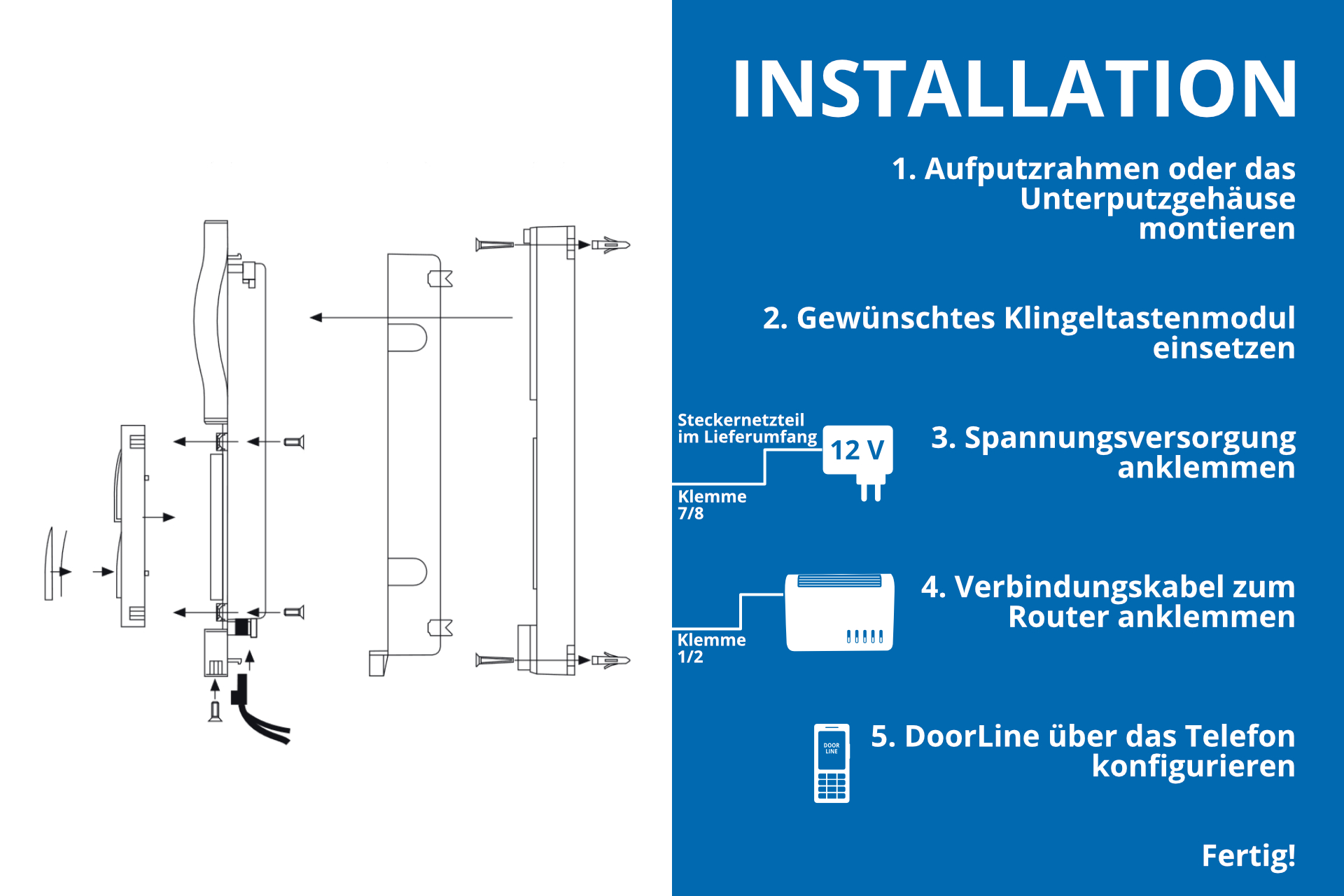 INSTALLATION

1. Aufputzrahmen oder das Unterputzgehäuse montieren

2. Gewünschtes Klingeltastenmodul einsetzen

Steckernetzteil im Lieferumfang

12 V

Klemme 7/8

3. Spannungsversorgung anklemmen

Klemme 1/2

4. Verbindungskabel zum Router anklemmen

DOOR LINE

5. DoorLine über das Telefon konfigurieren

Fertig!